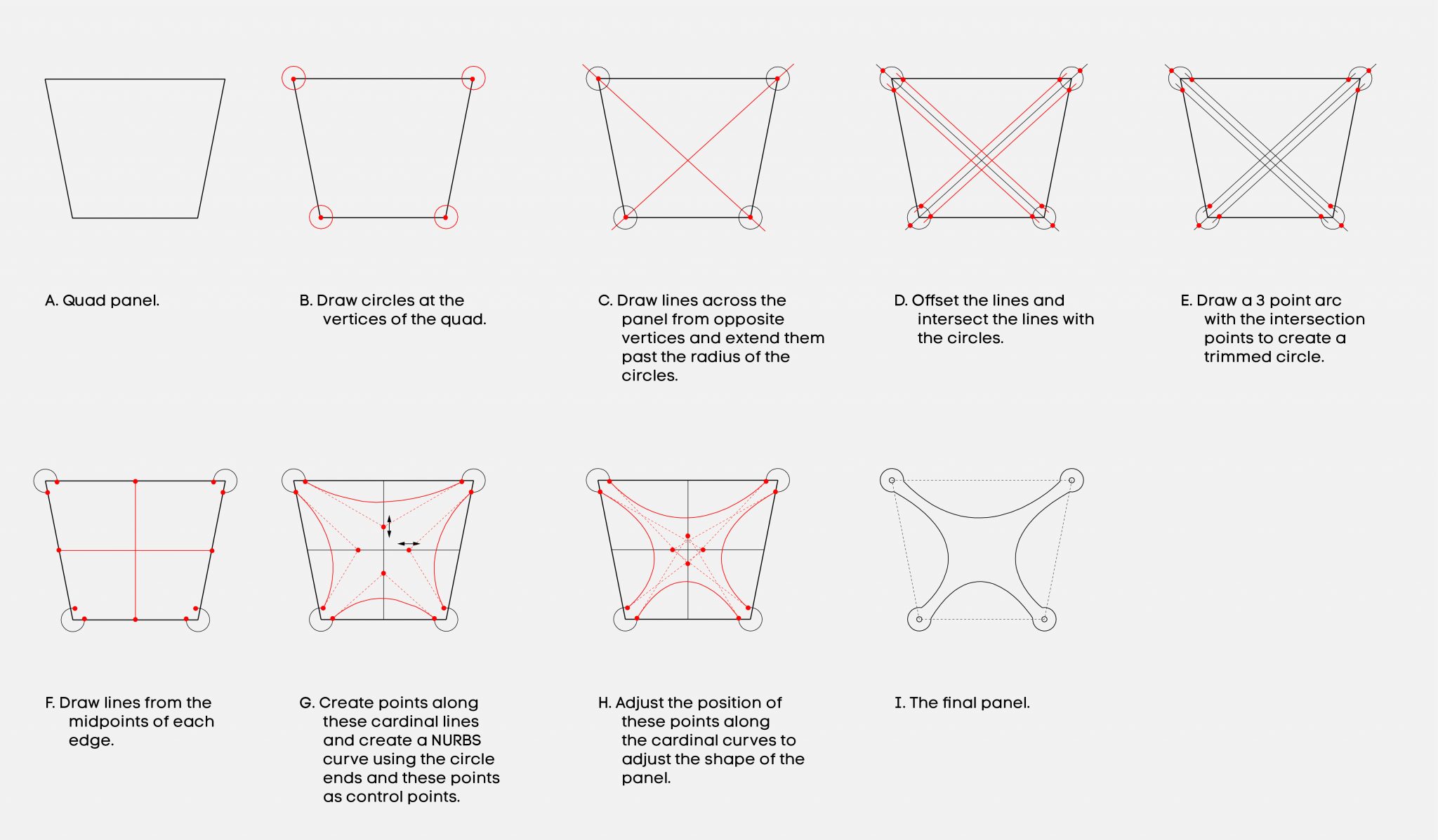 A. Quad panel.

B. Draw circles at the vertices of the quad.

C. Draw lines across the panel from opposite vertices and extend them past the radius of the circles.

D. Offset the lines and intersect the lines with the circles.

E. Draw a 3 point arc with the intersection points to create a trimmed circle.

F. Draw lines from the midpoints of each edge.

G. Create points along these cardinal lines and create a NURBS curve using the circle ends and these points as control points.

H. Adjust the position of these points along the cardinal curves to adjust the shape of the panel.

I. The final panel.